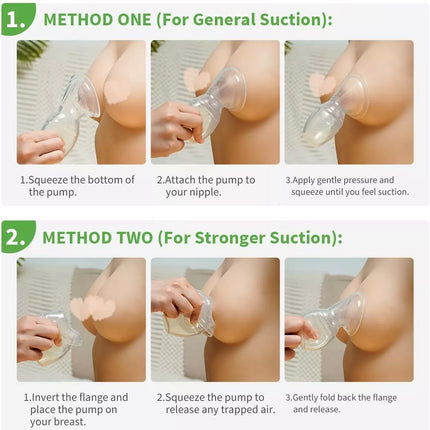 1. METHOD ONE (For General Suction):

1.Squeeze the bottom of the pump.

2.Attach the pump to your nipple.

3.Apply gentle pressure and squeeze until you feel suction.

2. METHOD TWO (For Stronger Suction):

1.Invert the flange and place the pump on your breast.

2.Squeeze the pump to release any trapped air.

3.Gently fold back the flange and release.