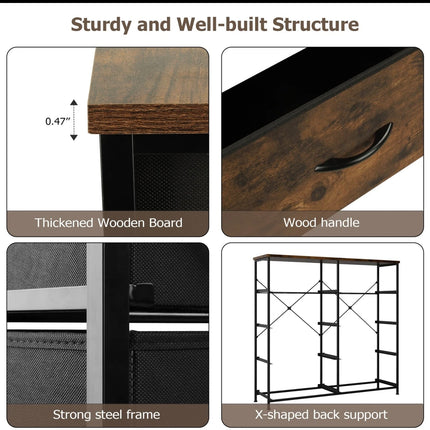 Sturdy and Well-built Structure

0.47"

Thickened Wooden Board

Wood handle

Strong steel frame

X-shaped back support