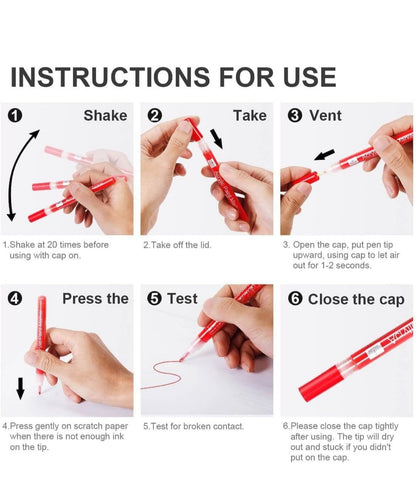 INSTRUCTIONS FOR USE

❶ Shake

1.Shake at 20 times before using with cap on.

❷ Take

2.Take off the lid.

❸ Vent

3. Open the cap, put pen tip upward, using cap to let air out for 1-2 seconds.

❹ Press the

4.Press gently on scratch paper when there is not enough ink on the tip.

❺ Test

5.Test for broken contact.

❻ Close the cap

6.Please close the cap tightly after using. The tip will dry out and stuck if you didn't put on the cap.